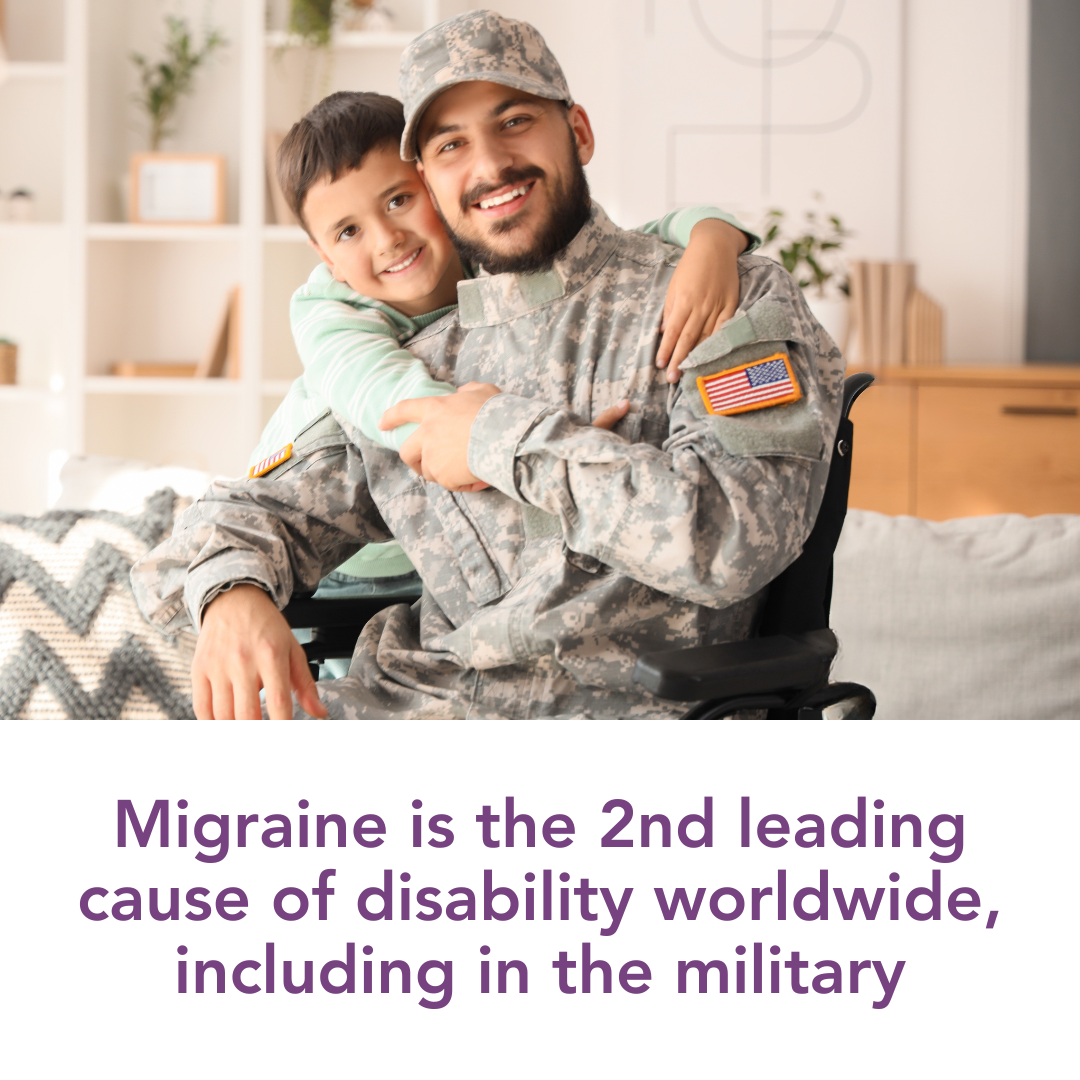 Migraine is the 2nd leading cause of disability worldwide, including in the military